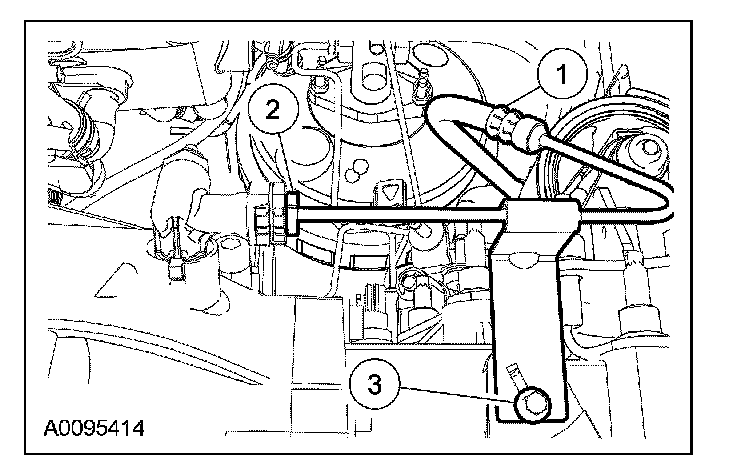 1
2
3
A0095414