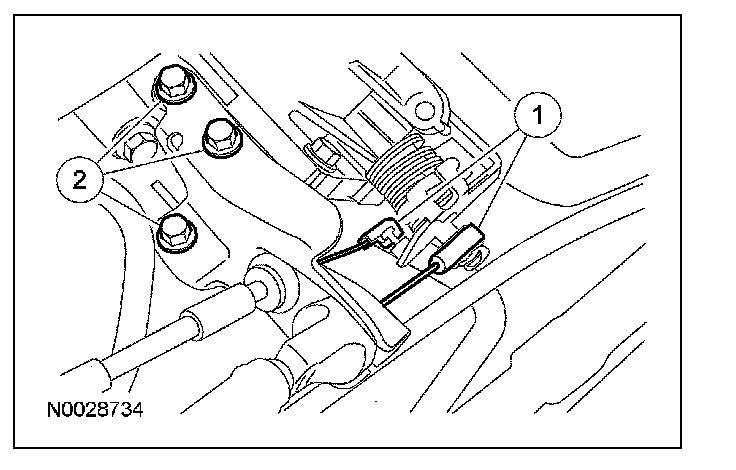 1

2

N0028734