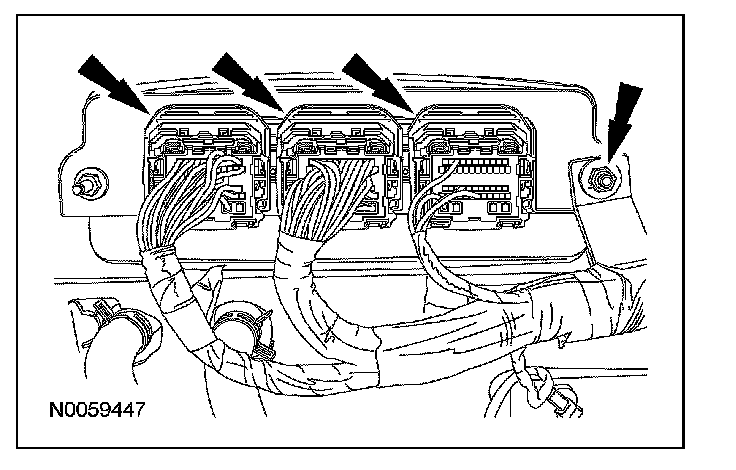 N0059447