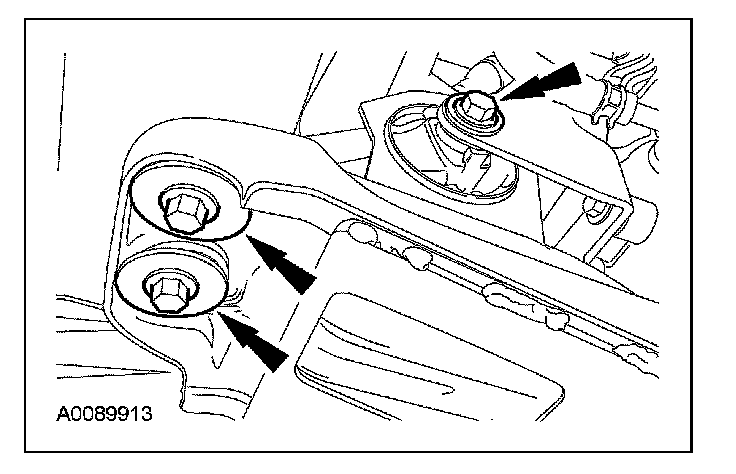 A0089913