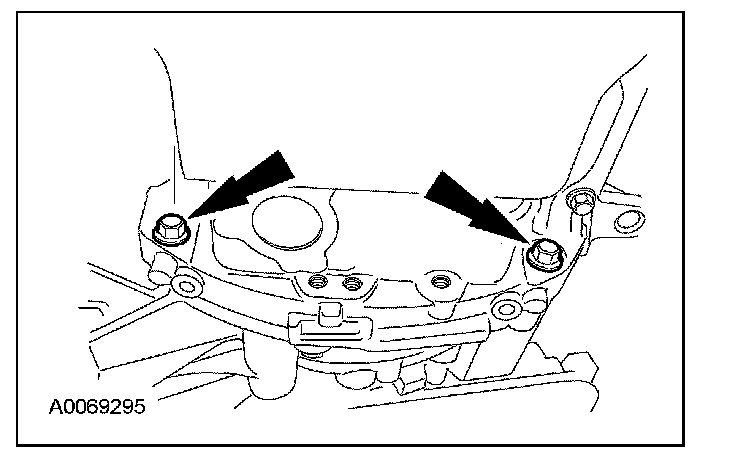 A0069295