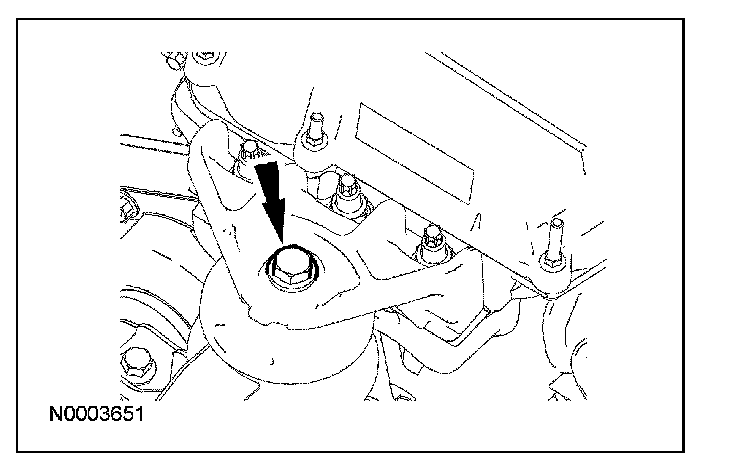 N0003651