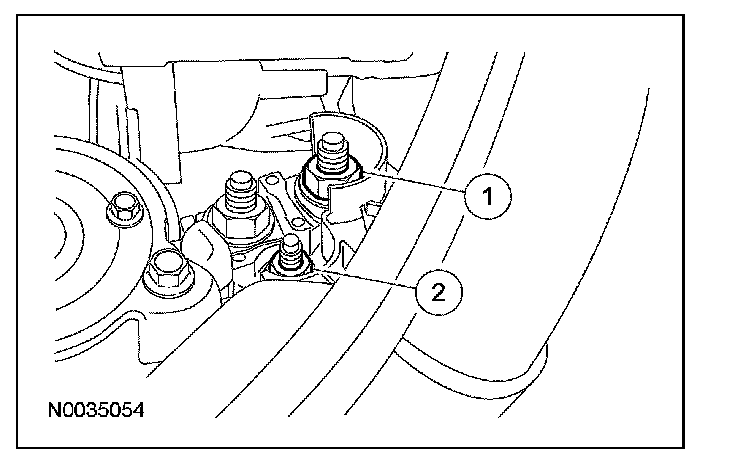 1

2

N0035054