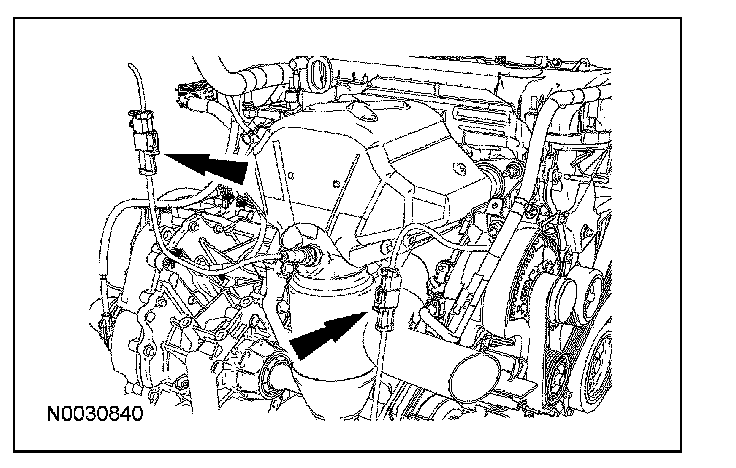 N0030840