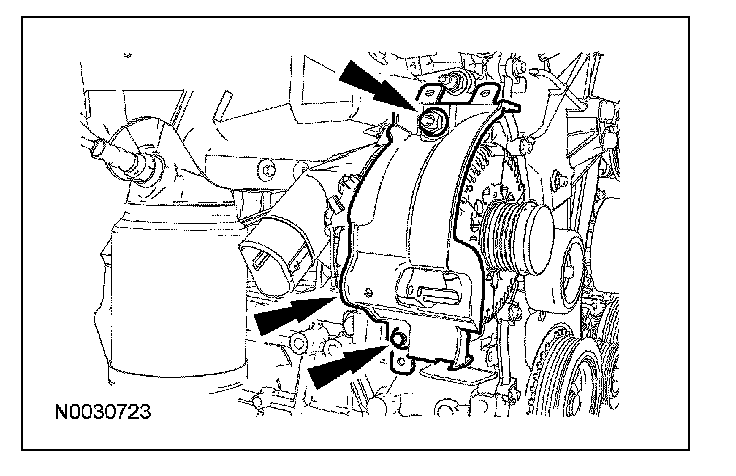 N0030723