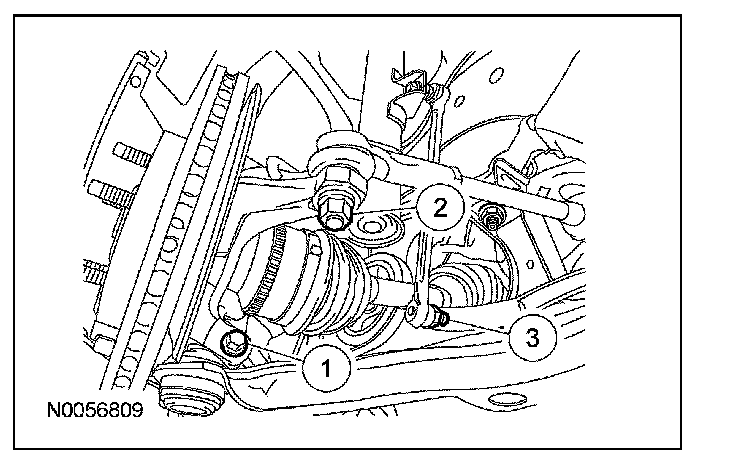 2
3
1
N0056809