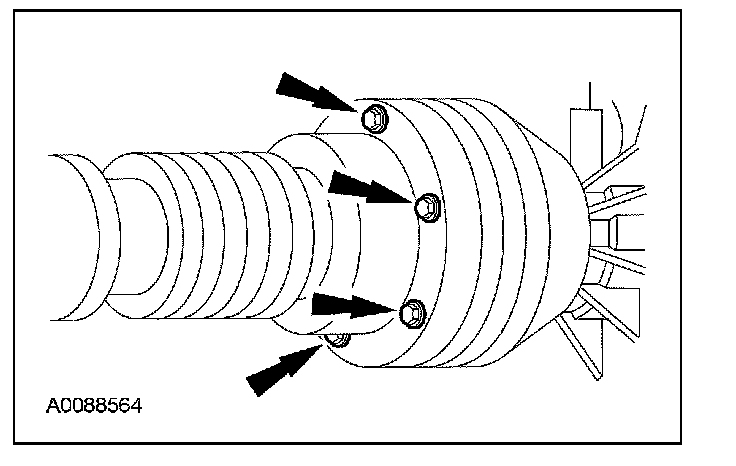 A0088564