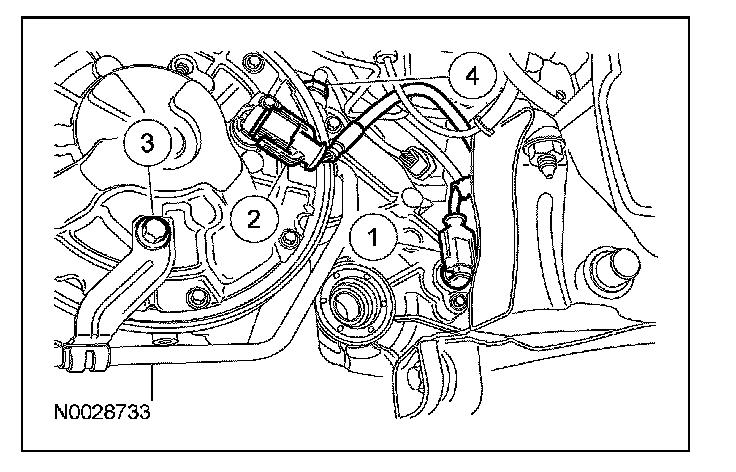 4
3
2
1
N0028733