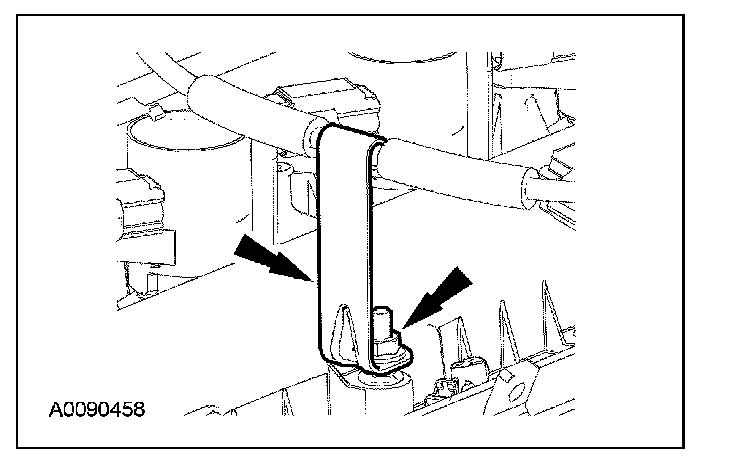 A0090458