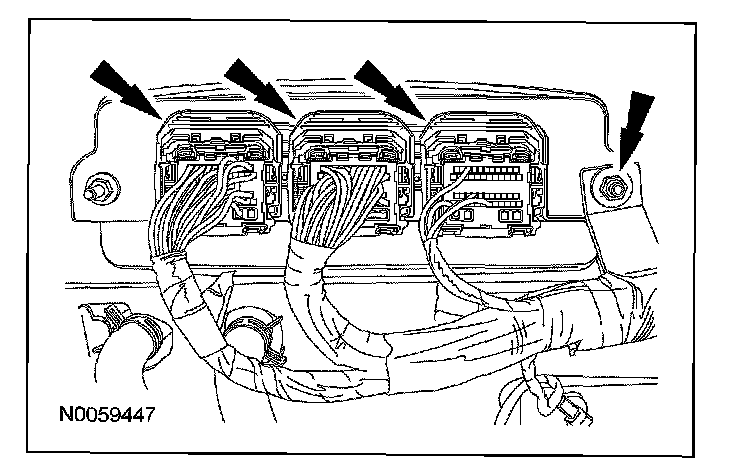 N0059447