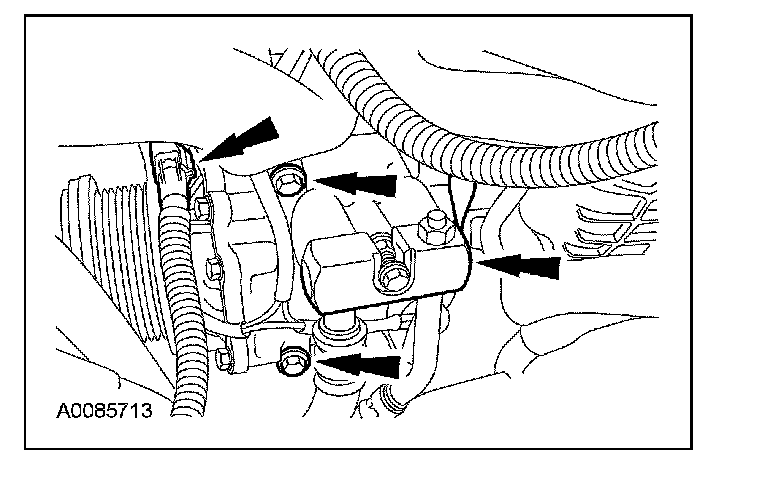 A0085713