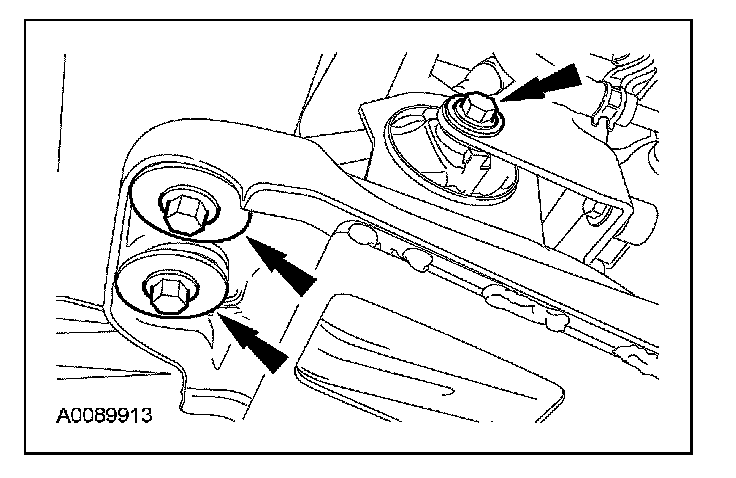 A0089913