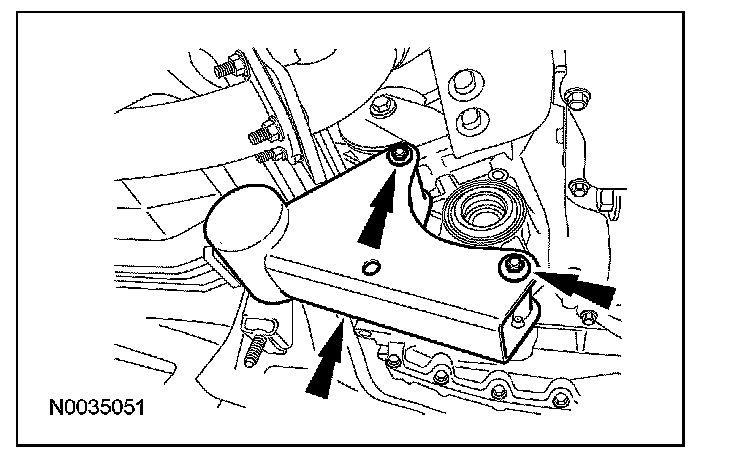 N0035051