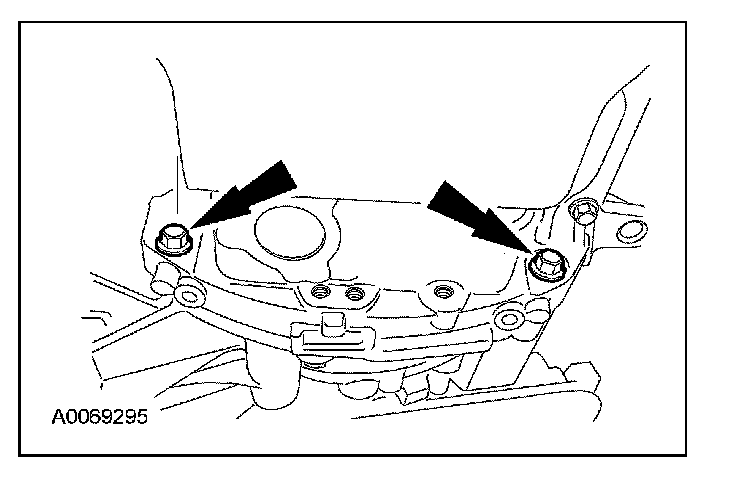 A0069295