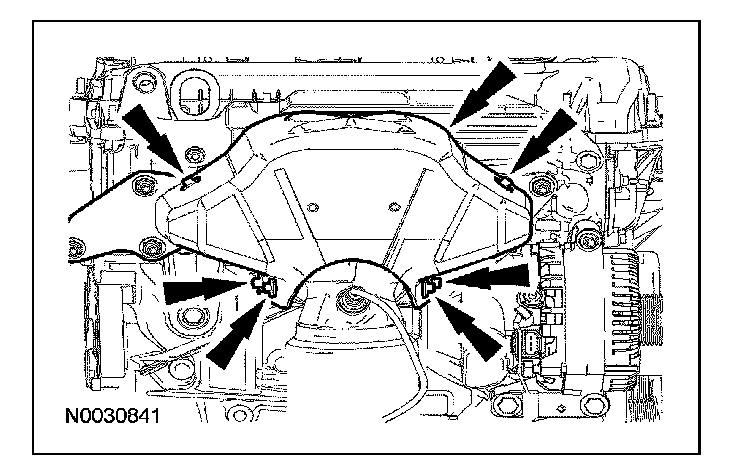 N0030841