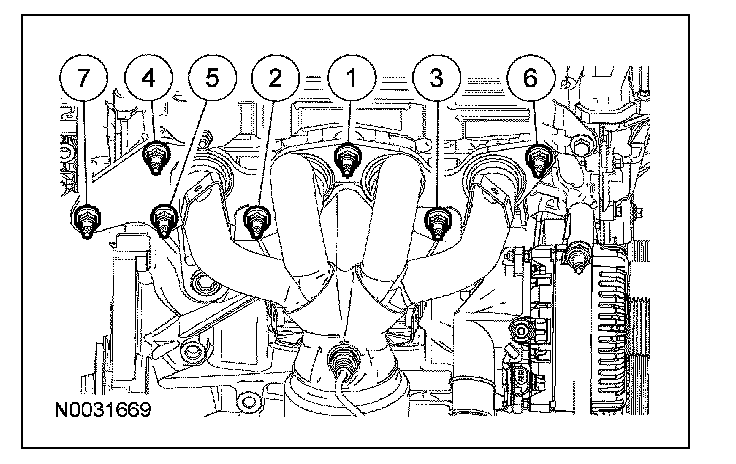 7
4
5
2
1
3
6
N0031669