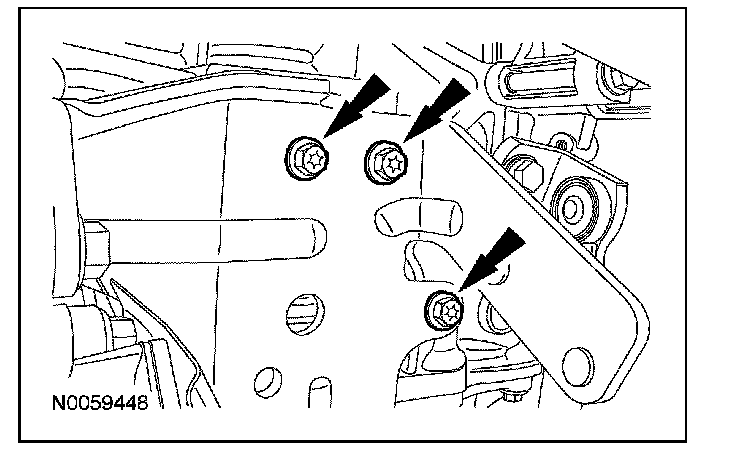 N0059448