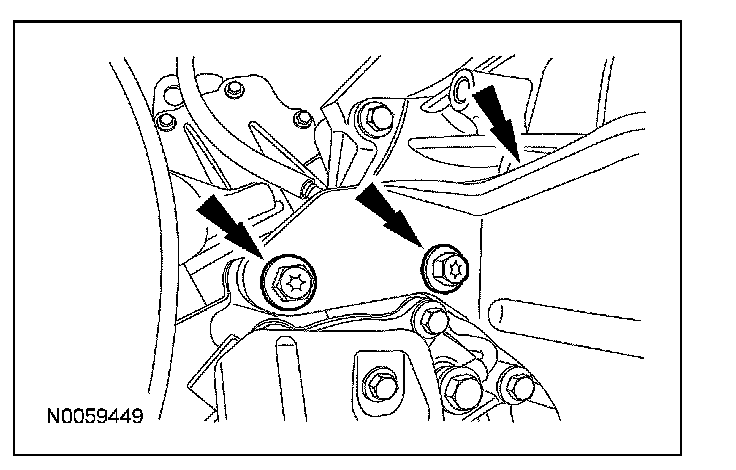 N0059449