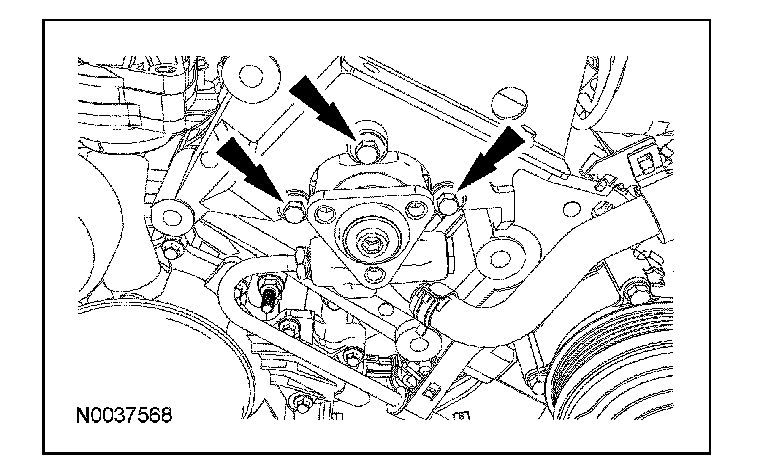 N0037568