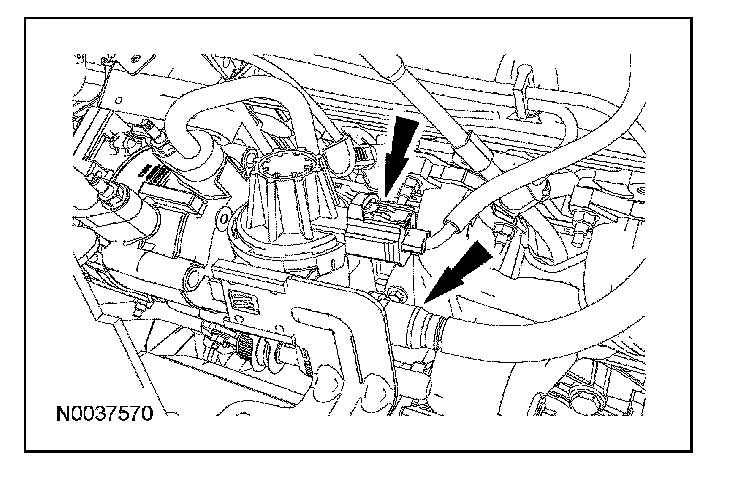 N0037570