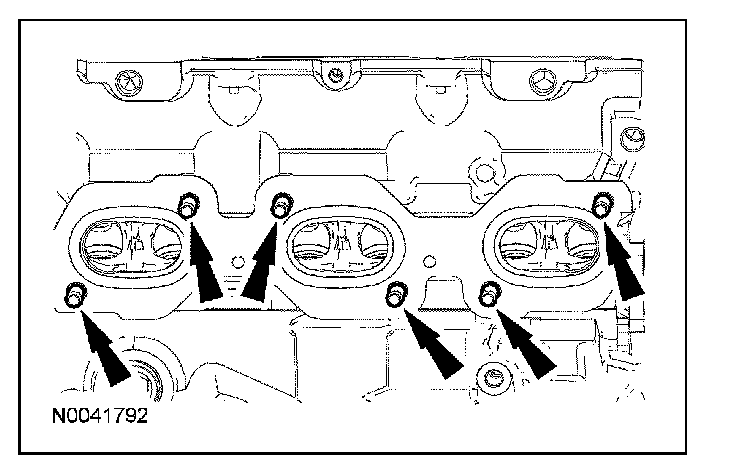 N0041792