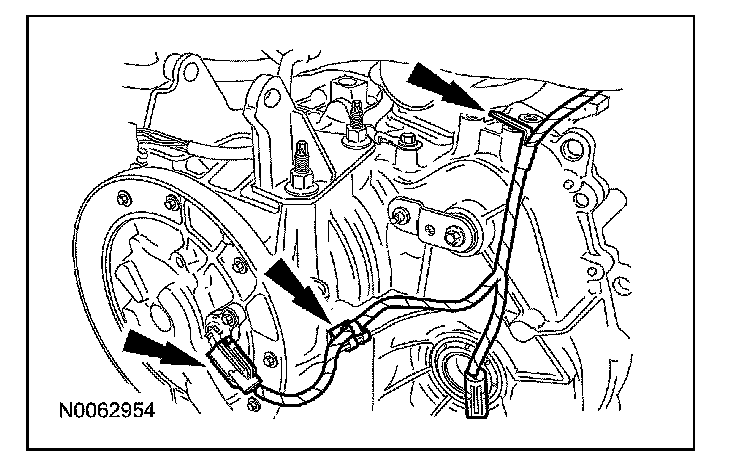 N0062954