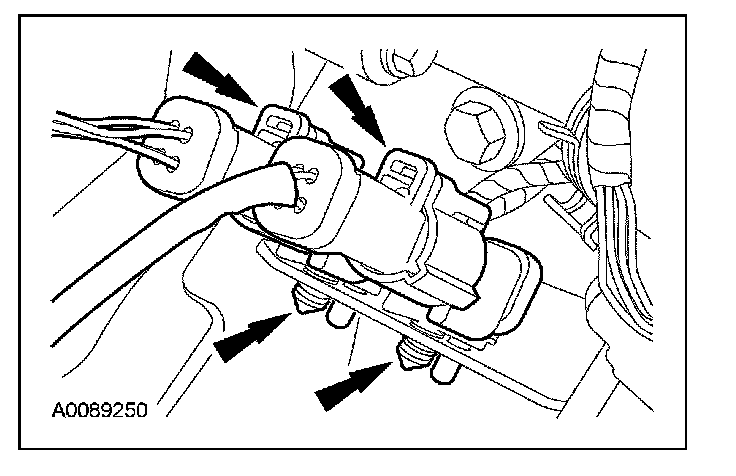 A0089250