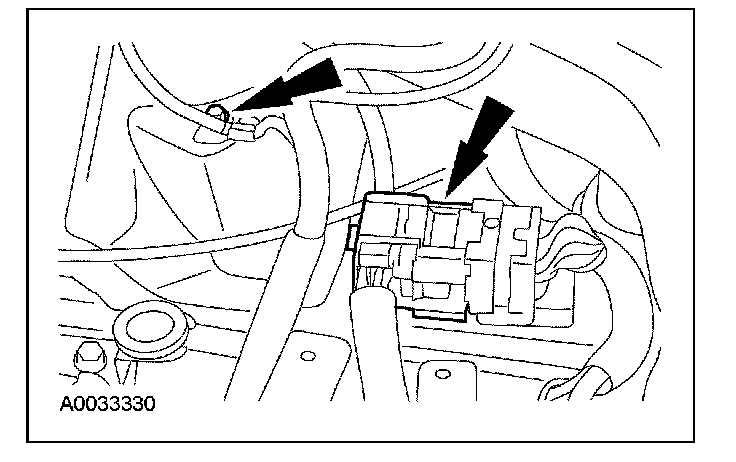 A0033330