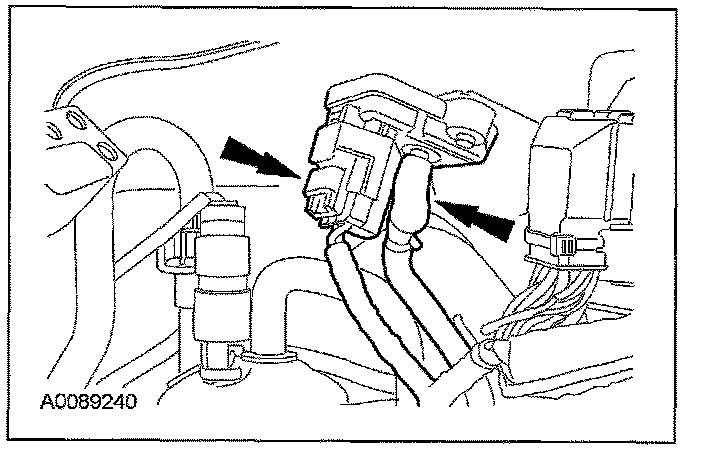 A0089240