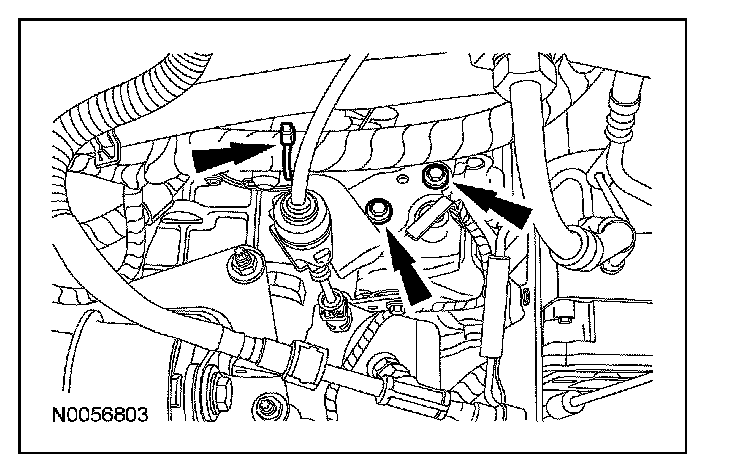 N0056803