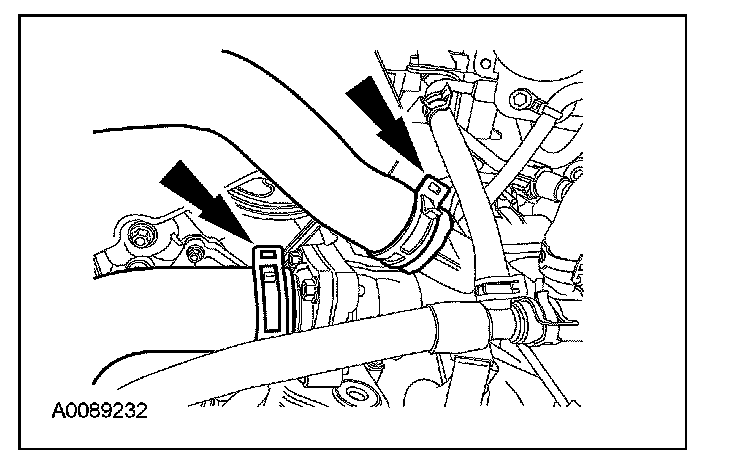 A0089232