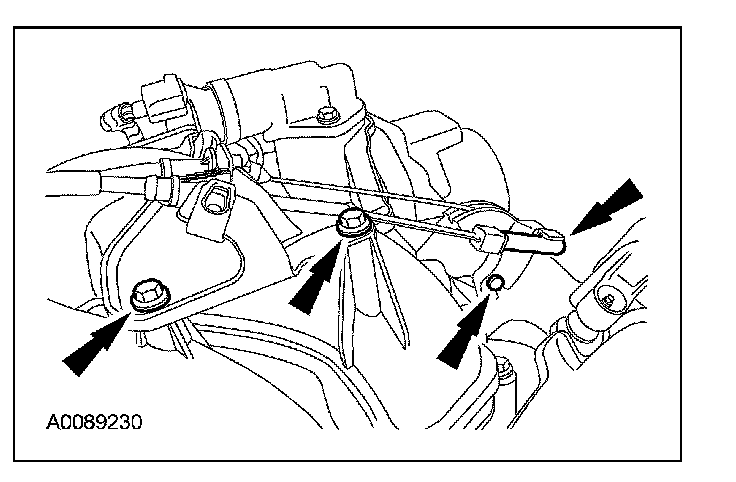 A0089230