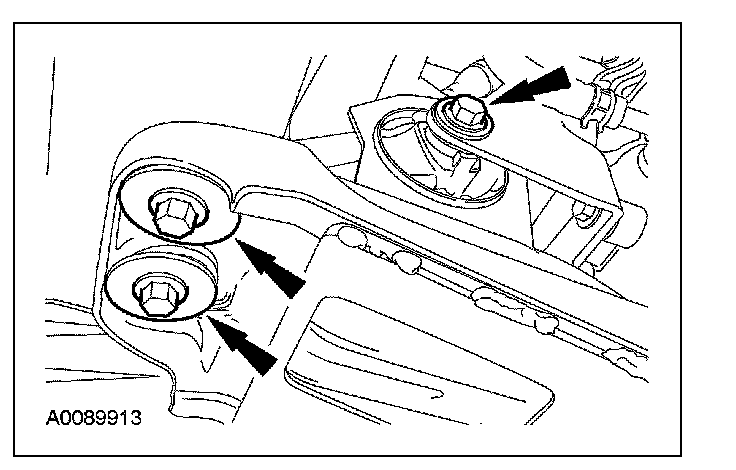 A0089913