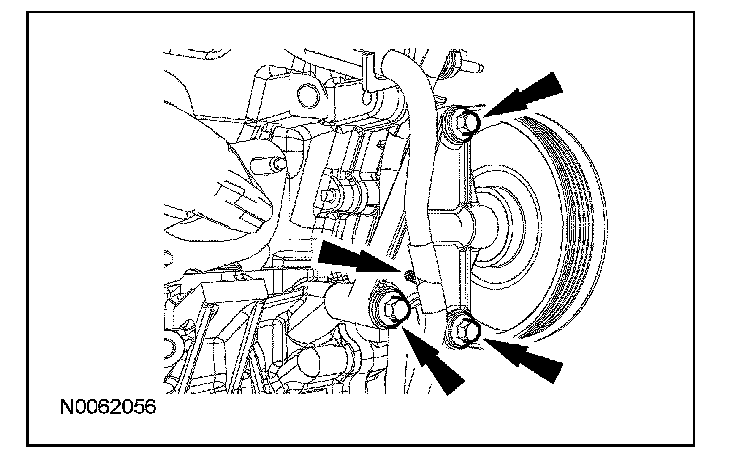 N0062056