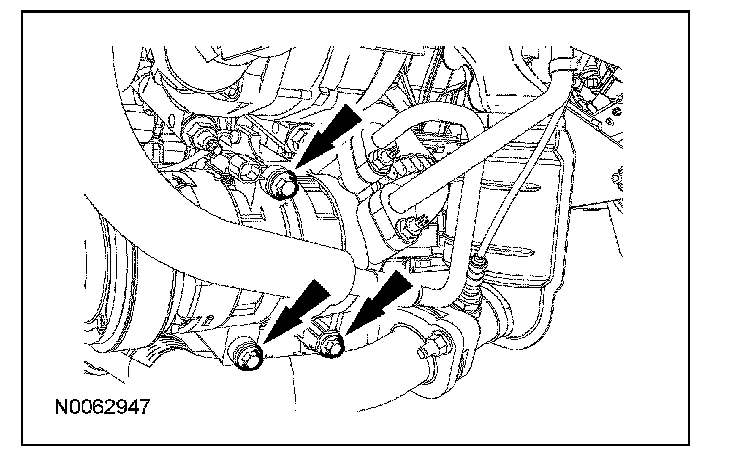 N0062947