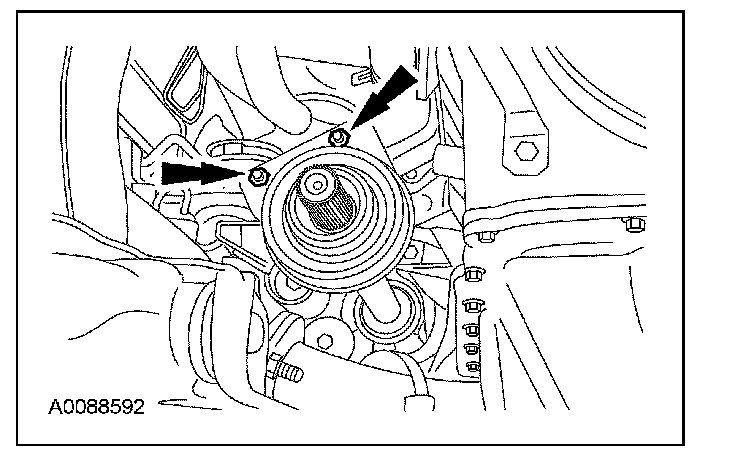 A0088592