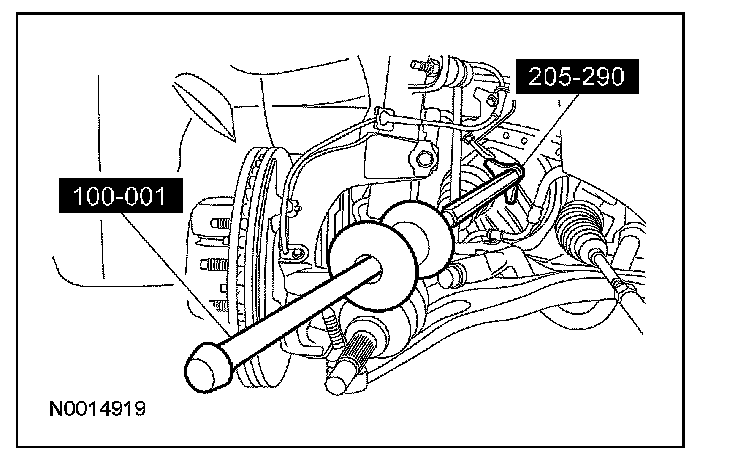 205-290

100-001

N0014919