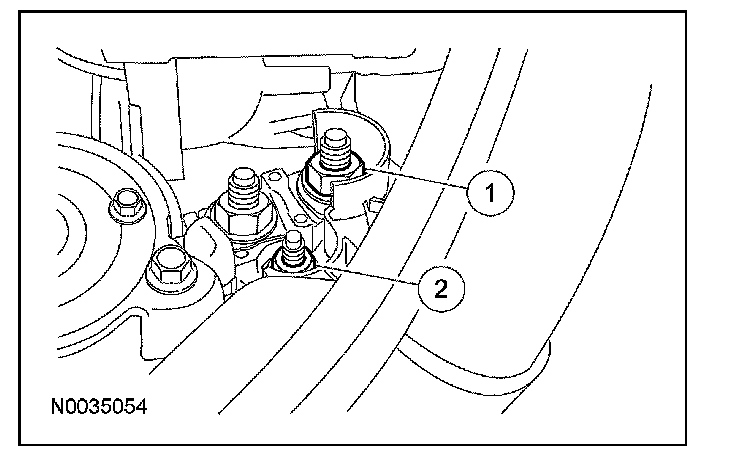 1

2

N0035054