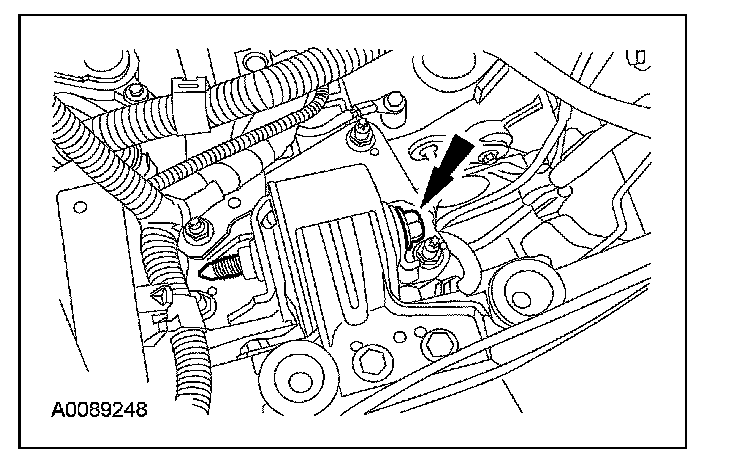 A0089248