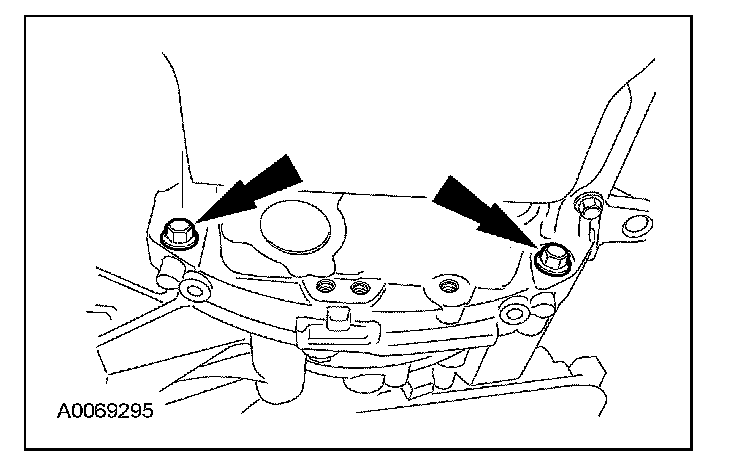 A0069295