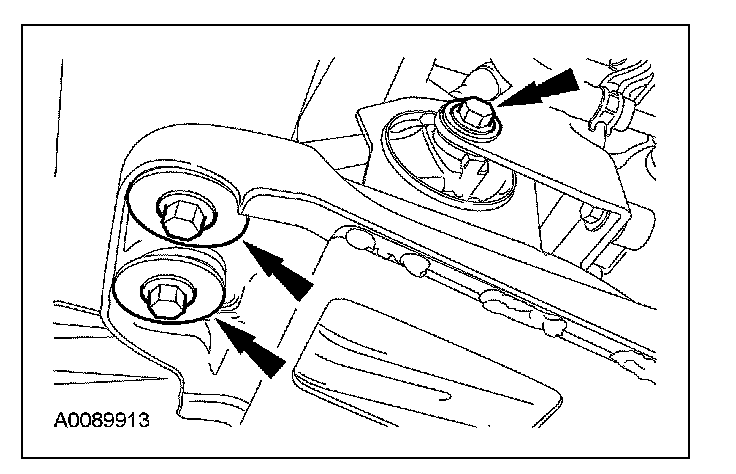 A0089913