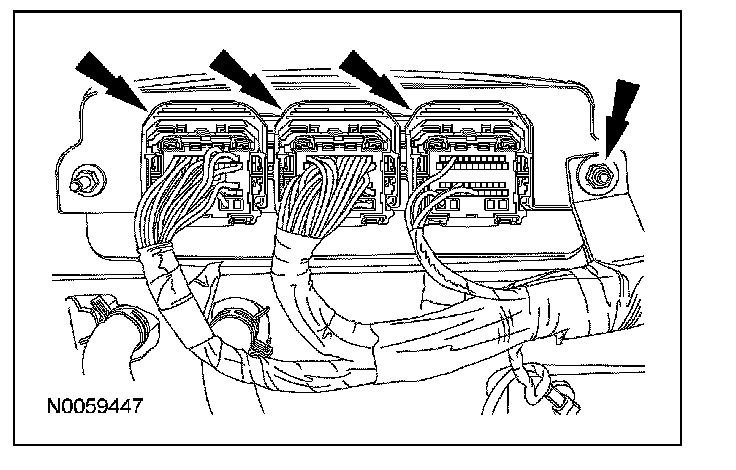 N0059447