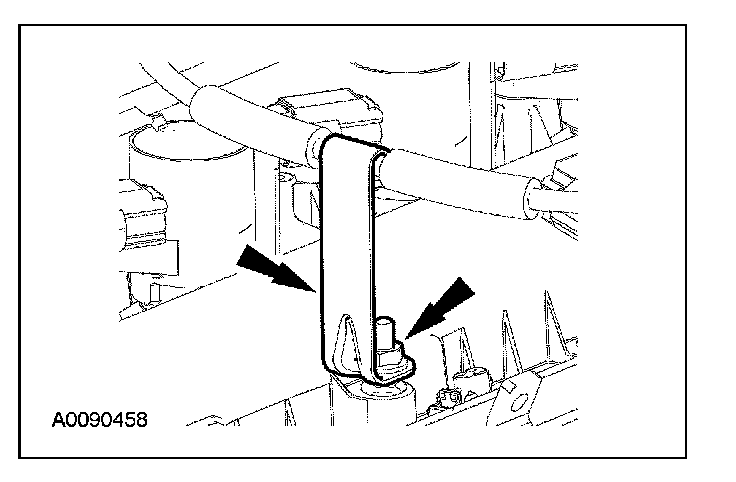 A0090458