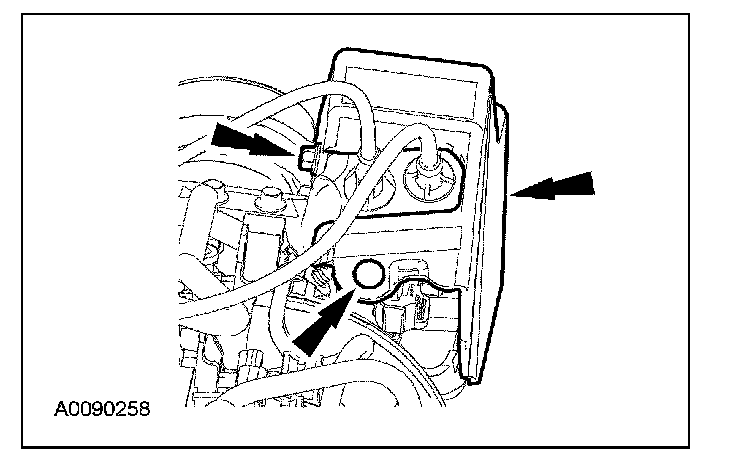 A0090258