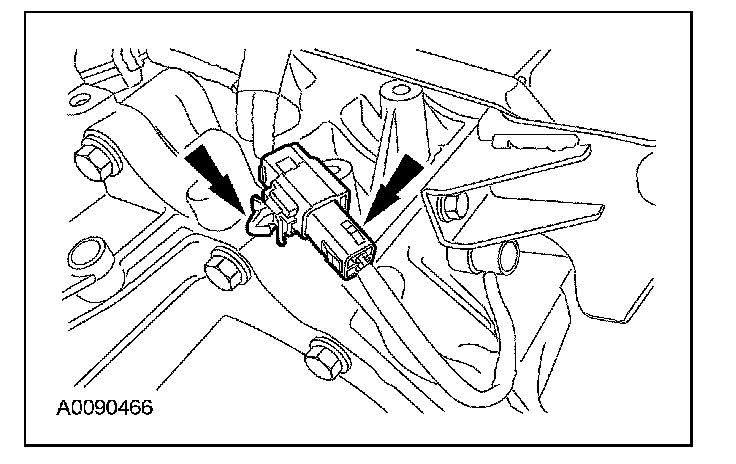 A0090466