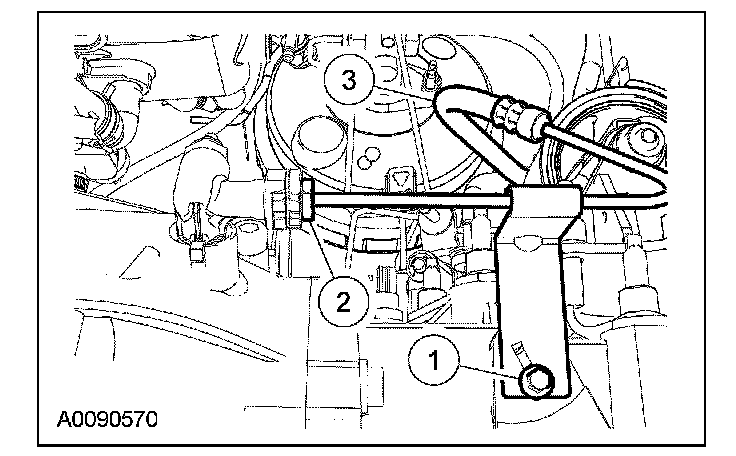 3
2
1
A0090570