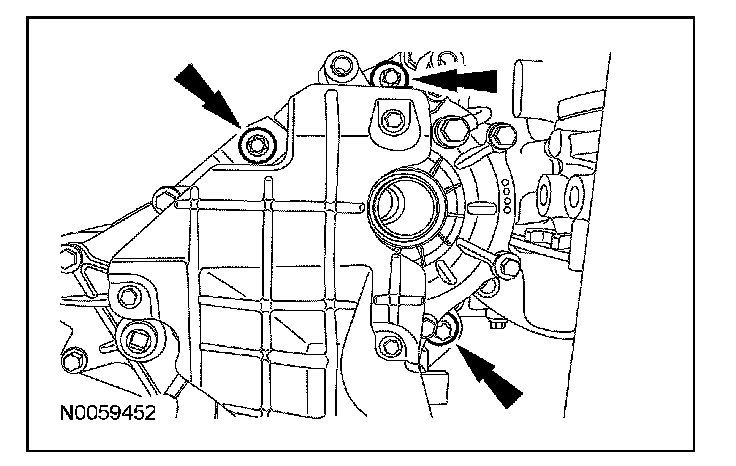 N0059452