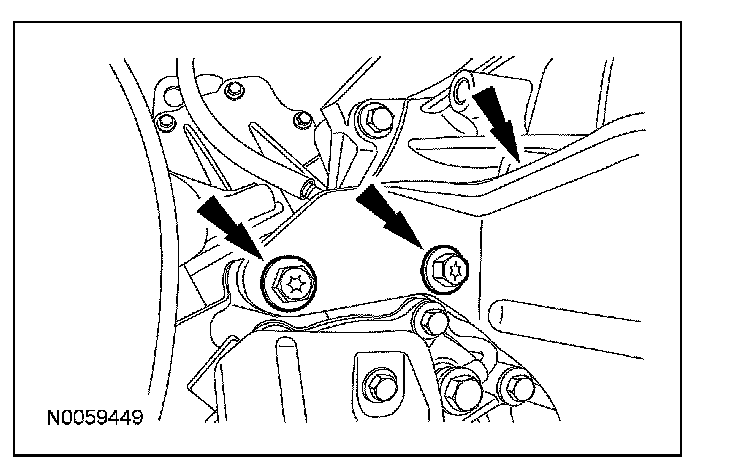 N0059449