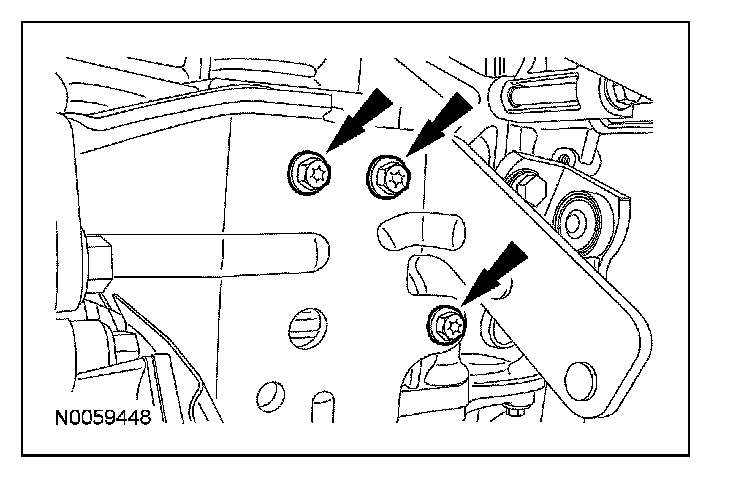 N0059448