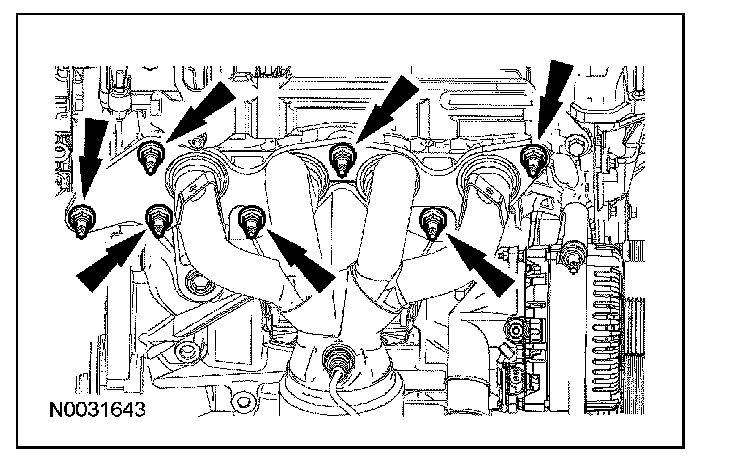 N0031643